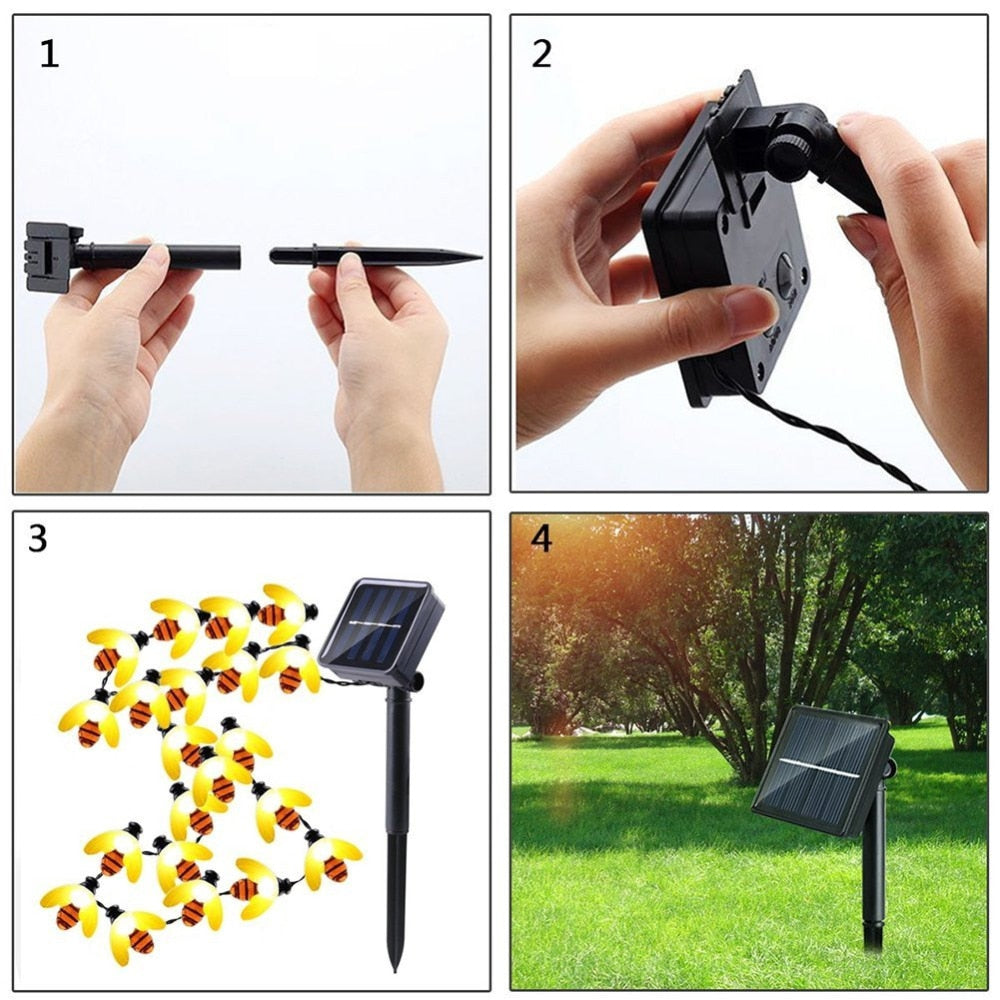 1

2

3

4