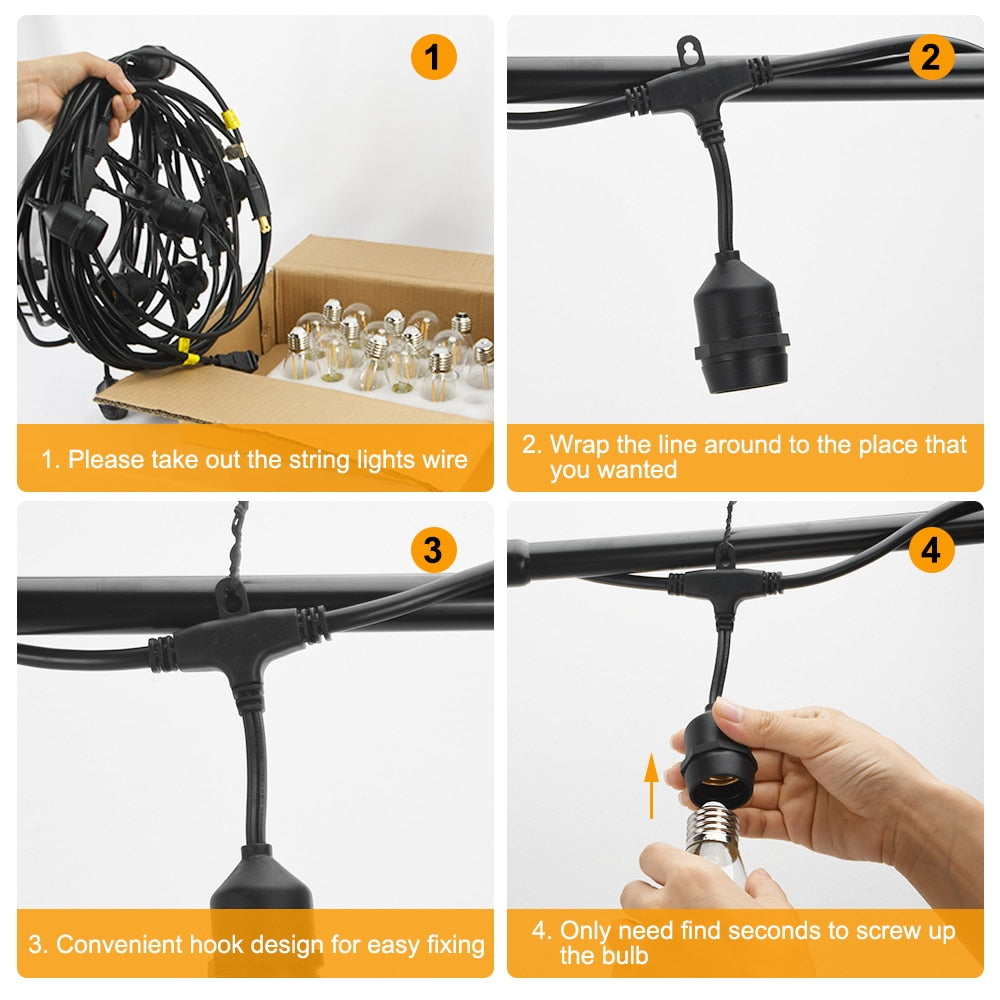 1

1. Please take out the string lights wire

2

2. Wrap the line around to the place that you wanted

3

3. Convenient hook design for easy fixing

4

4. Only need find seconds to screw up the bulb