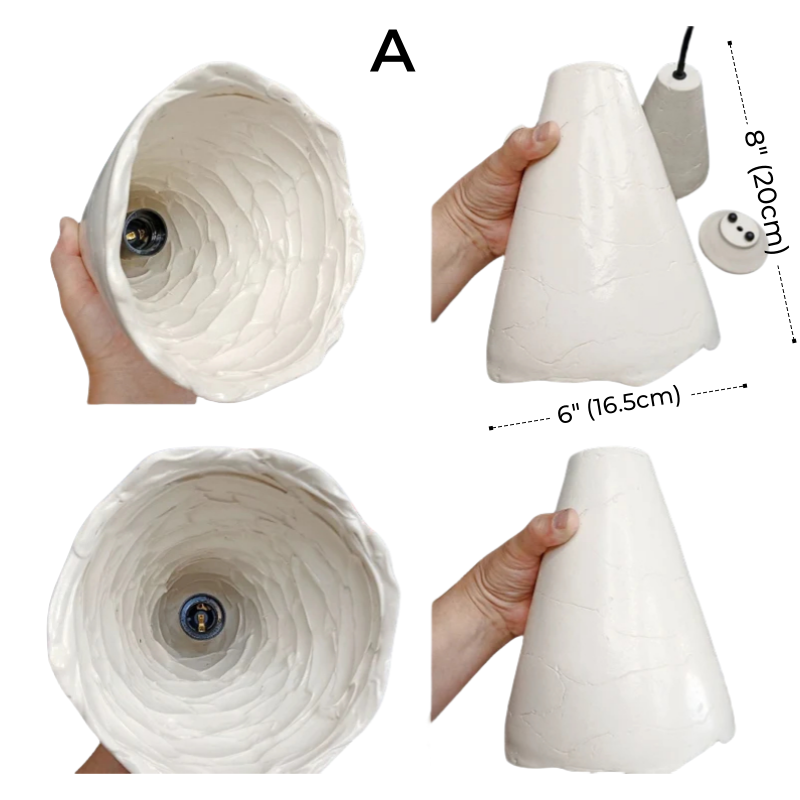 A

8" (20cm)

6" (16.5cm)