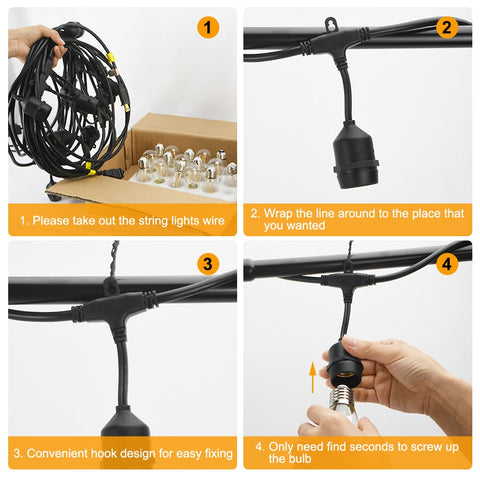 1

1. Please take out the string lights wire

2

2. Wrap the line around to the place that you wanted

3

3. Convenient hook design for easy fixing

4

4. Only need find seconds to screw up the bulb